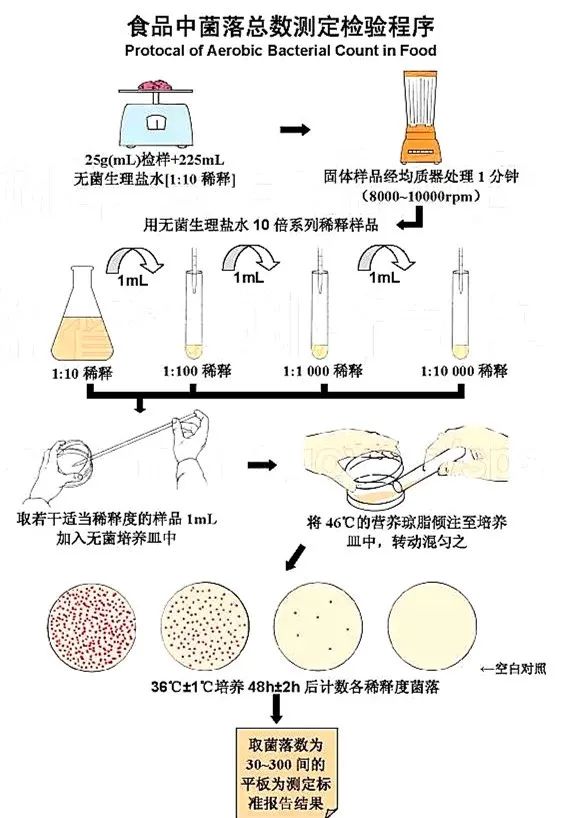 食品中菌落总数测定检验程序
Protocal of Aerobic Bacterial Count in Food

25g(mL)检样+225mL 无菌生理盐水[1:10 稀释]

固体样品经均质器处理 1 分钟 (8000~10000rpm)

用无菌生理盐水 10 倍系列稀释样品

1mL

1mL

1mL

1:10 稀释

1:100 稀释

1:1 000 稀释

1:10 000 稀释

取若干适当稀释度的样品 1mL 加入无菌培养皿中

将 46℃的营养琼脂倾注至培养皿中，转动混匀之

←空白对照

36℃±1℃培养 48h±2h 后计数各稀释度菌落

取菌落数为 30~300 间的平板为测定标准报告结果